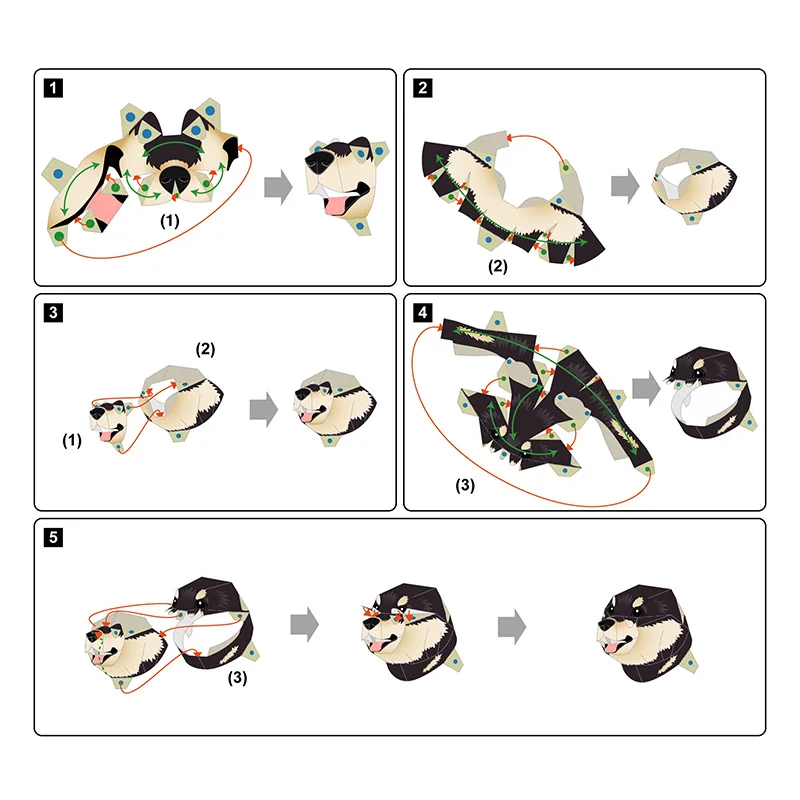 1

(1)

2

(2)

3

(2)

(1)

4

(3)

5

(3)